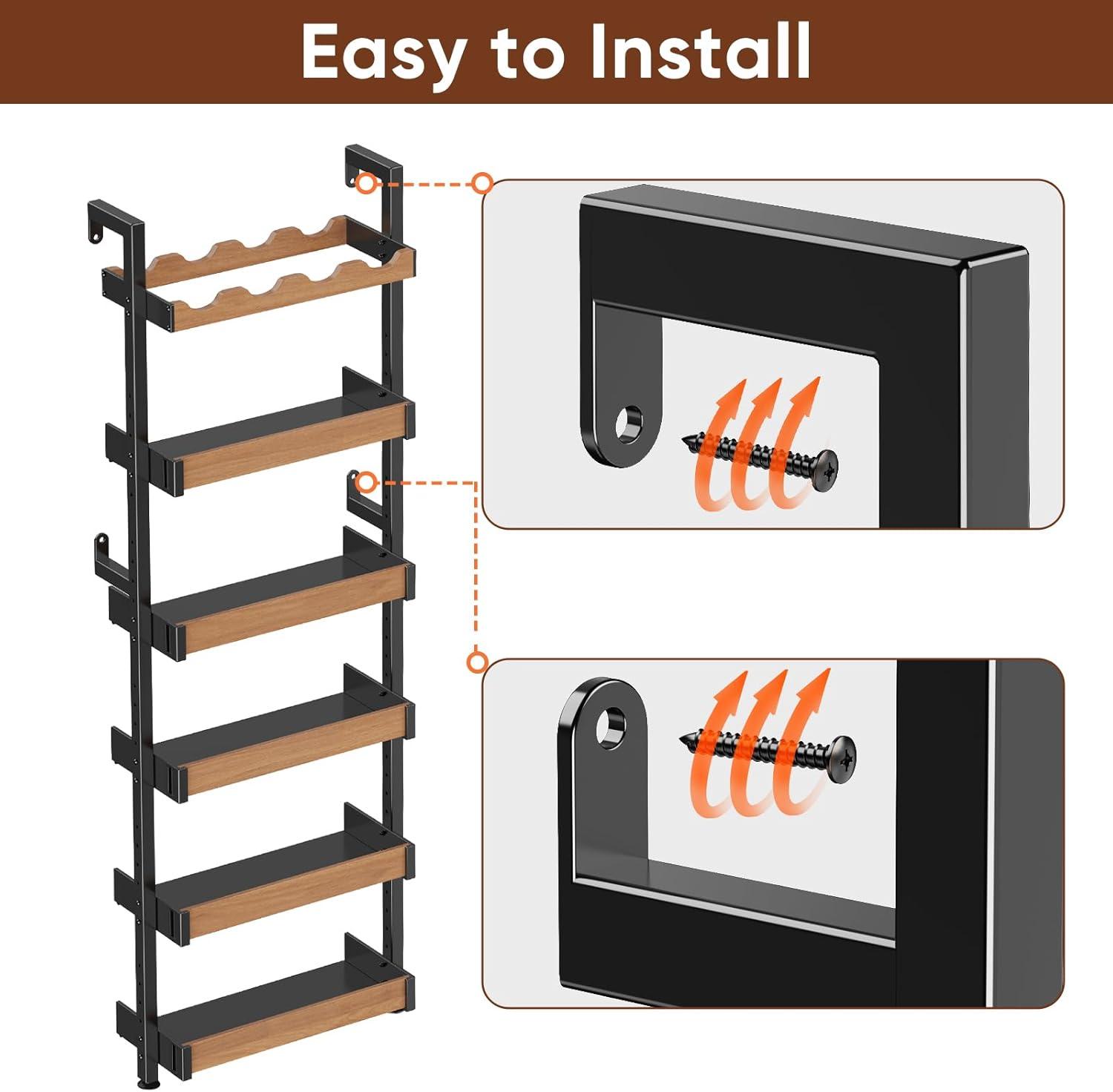 Easy to Install