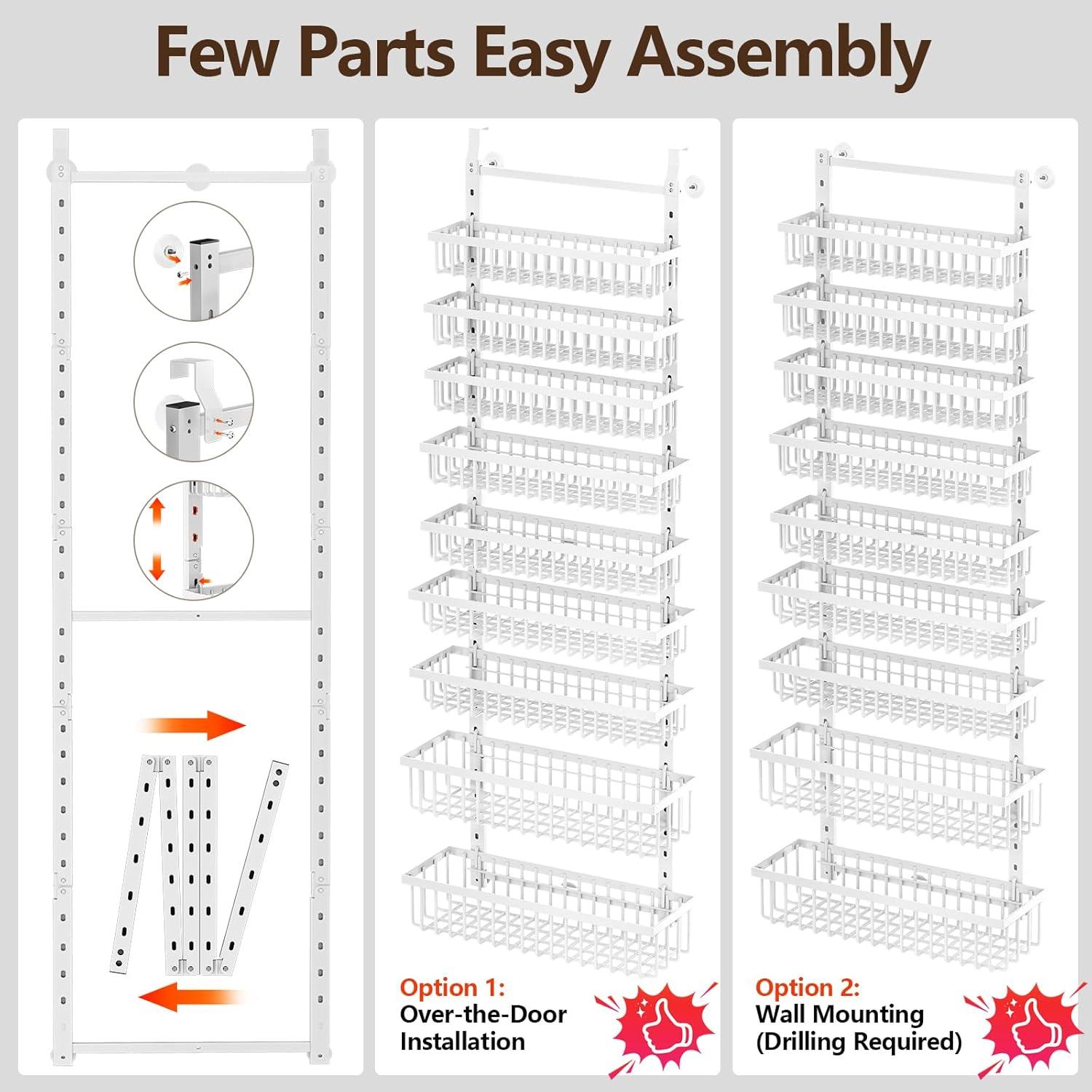 Few Parts Easy Assembly

Option 1:
Over-the-Door Installation

Option 2:
Wall Mounting (Drilling Required)