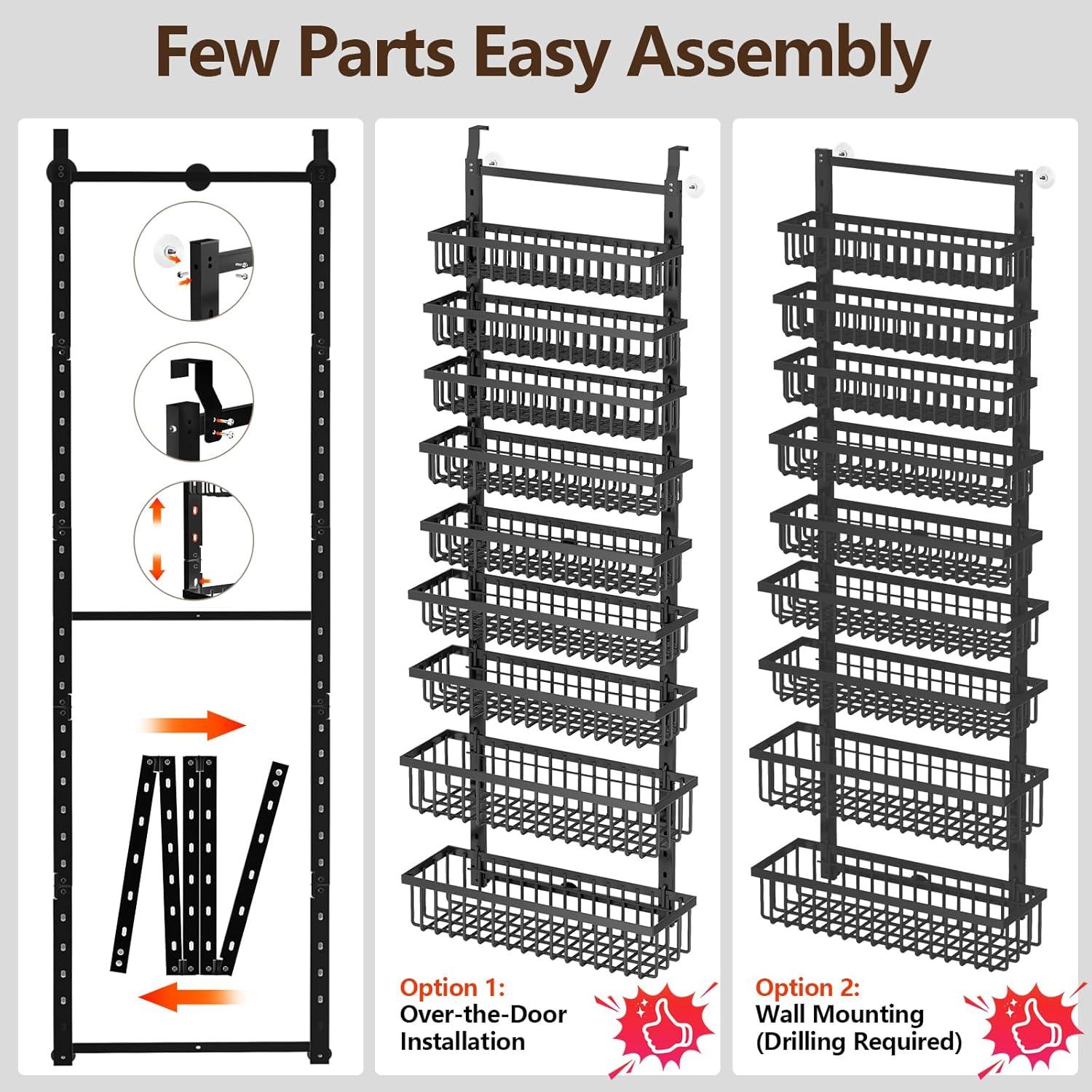 Few Parts Easy Assembly

Option 1:
Over-the-Door Installation

Option 2:
Wall Mounting (Drilling Required)