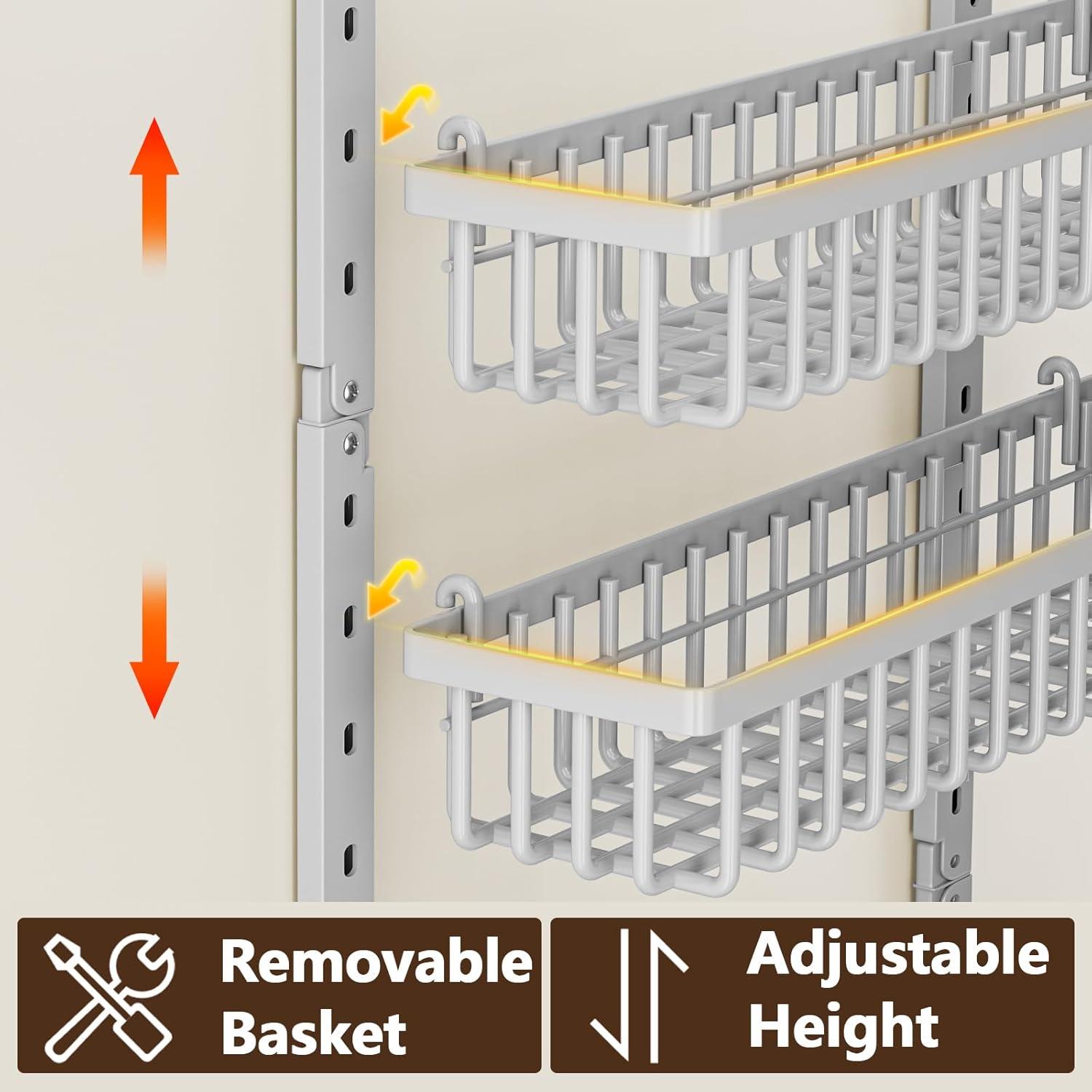 Removable Basket

Adjustable Height