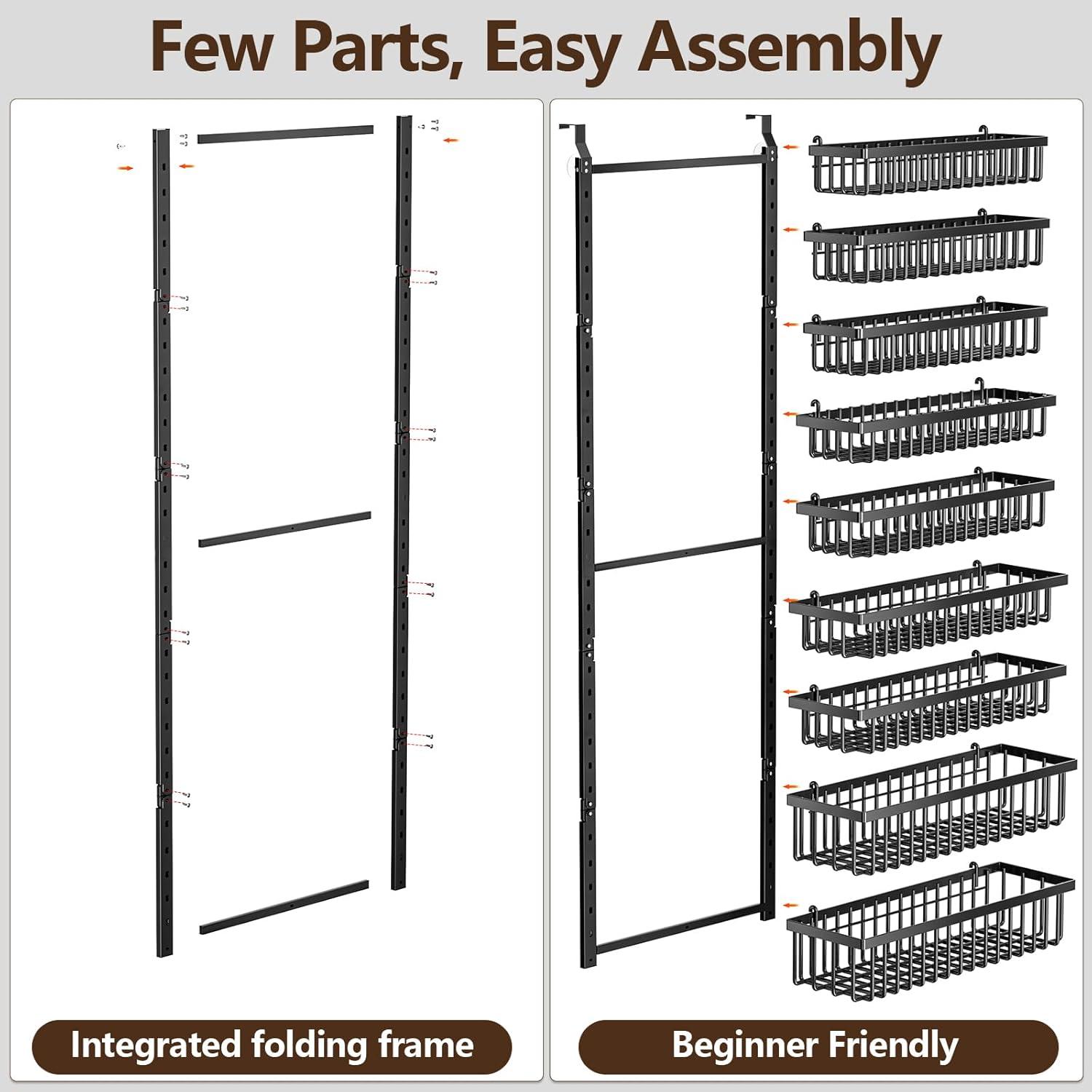 Few Parts, Easy Assembly

Integrated folding frame

Beginner Friendly